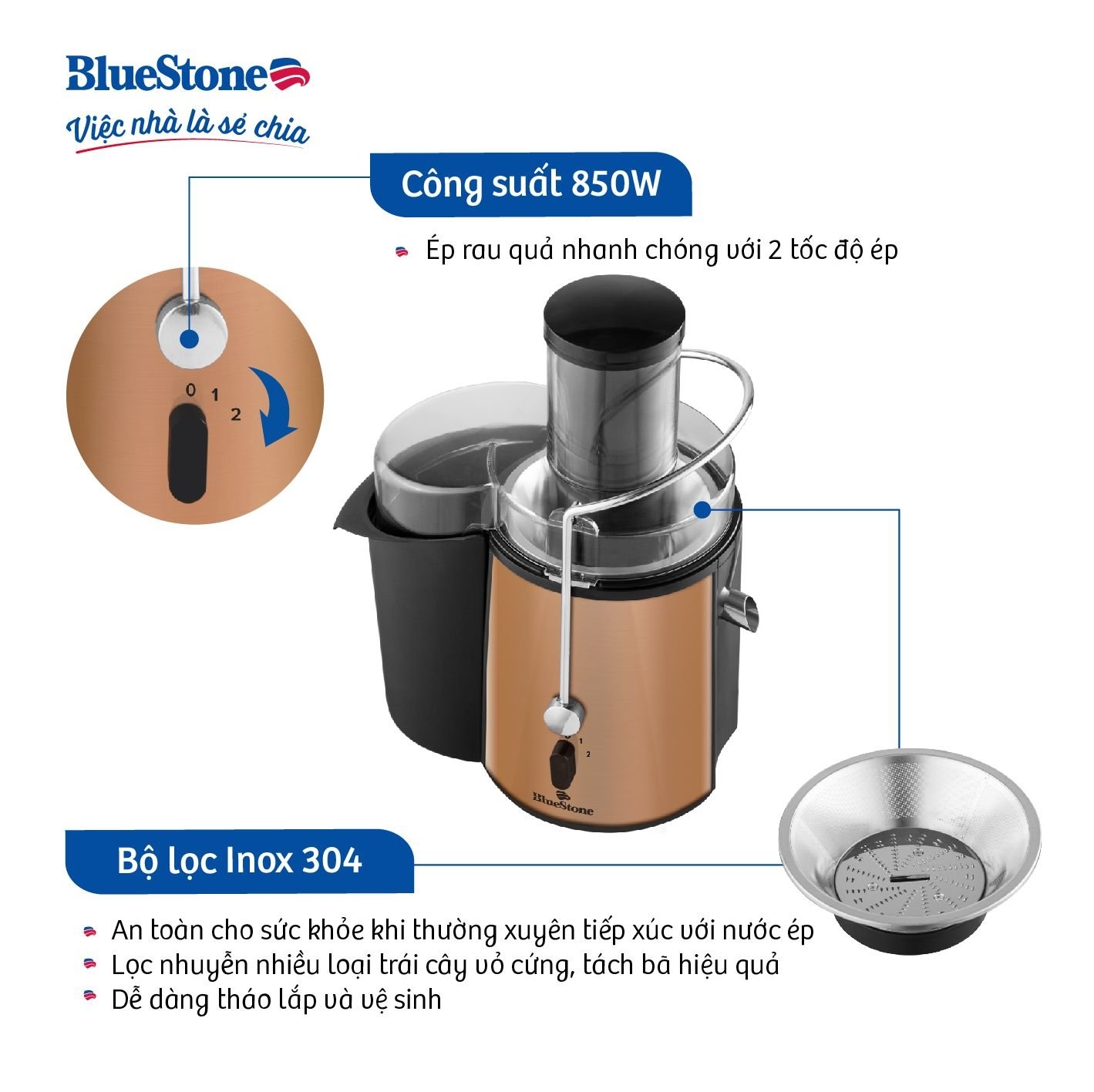 BlueStone
Việc nhà là sẻ chia

Công suất 850W

Ép rau quả nhanh chóng với 2 tốc độ ép

0 1 2

0 1 2
BlueStone

Bộ lọc Inox 304

An toàn cho sức khỏe khi thường xuyên tiếp xúc với nước ép
Lọc nhuyễn nhiều loại trái cây vỏ cứng, tách bã hiệu quả
Dễ dàng tháo lắp và vệ sinh