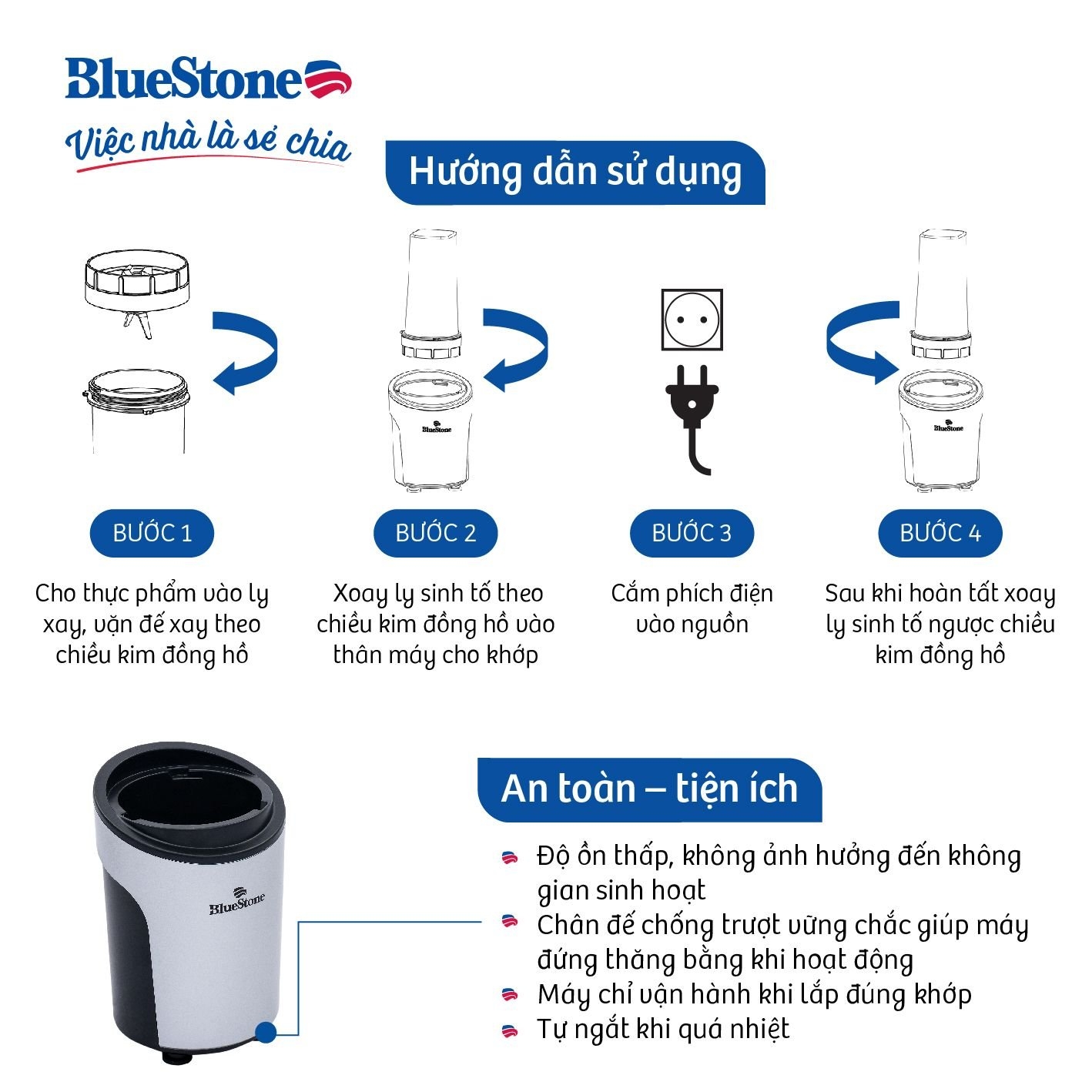 BlueStone
Việc nhà là sẻ chia

Hướng dẫn sử dụng

BlueStone

BlueStone

BƯỚC 1
Cho thực phẩm vào ly xay, vặn đế xay theo chiều kim đồng hồ

BƯỚC 2
Xoay ly sinh tố theo chiều kim đồng hồ vào thân máy cho khớp

BƯỚC 3
Cắm phích điện vào nguồn

BƯỚC 4
Sau khi hoàn tất xoay ly sinh tố ngược chiều kim đồng hồ

BlueStone

An toàn – tiện ích

Độ ồn thấp, không ảnh hưởng đến không gian sinh hoạt
Chân đế chống trượt vững chắc giúp máy đứng thăng bằng khi hoạt động
Máy chỉ vận hành khi lắp đúng khớp
Tự ngắt khi quá nhiệt