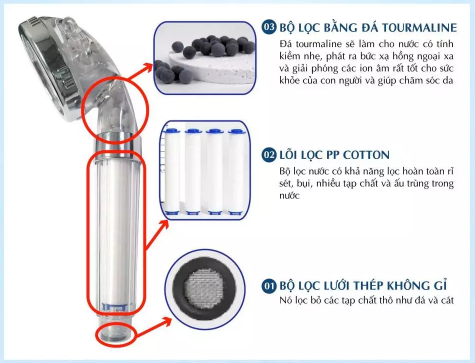 03 BỘ LỌC BẰNG ĐÁ TOURMALINE
Đá tourmaline sẽ làm cho nước có tính kiềm nhẹ, phát ra bức xạ hồng ngoại xa và giải phóng các ion âm rất tốt cho sức khỏe của con người và giúp chăm sóc da

02 LÕI LỌC PP COTTON
Bộ lọc nước có khả năng lọc hoàn toàn rỉ sét, bụi, nhiều tạp chất và ấu trùng trong nước

01 BỘ LỌC LƯỚI THÉP KHÔNG GỈ
Nó lọc bỏ các tạp chất thô như đá và cát