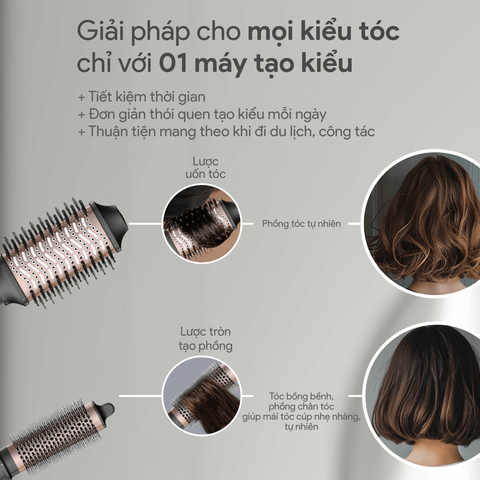 Giải pháp cho mọi kiểu tóc chỉ với 01 máy tạo kiểu

+ Tiết kiệm thời gian
+ Đơn giản thói quen tạo kiểu mỗi ngày
+ Thuận tiện mang theo khi đi du lịch, công tác

Lược uốn tóc

Phồng tóc tự nhiên

Lược tròn tạo phồng

Tóc bồng bềnh, phồng chân tóc giúp mái tóc cúp nhẹ nhàng, tự nhiên