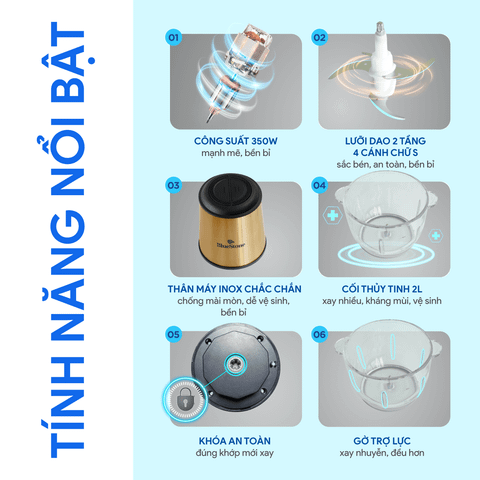 TÍNH NĂNG NỔI BẬT

01
CÔNG SUẤT 350W
mạnh mẽ, bền bỉ

02
LƯỠI DAO 2 TẦNG
4 CÁNH CHỮ S
sắc bén, an toàn, bền bỉ

03
BlueStone
THÂN MÁY INOX CHẮC CHẮN
chống mài mòn, dễ vệ sinh, bền bỉ

04
CỐI THỦY TINH 2L
xay nhiều, kháng mùi, vệ sinh

05
KHÓA AN TOÀN
đúng khớp mới xay

06
GỜ TRỢ LỰC
xay nhuyễn, đều hơn