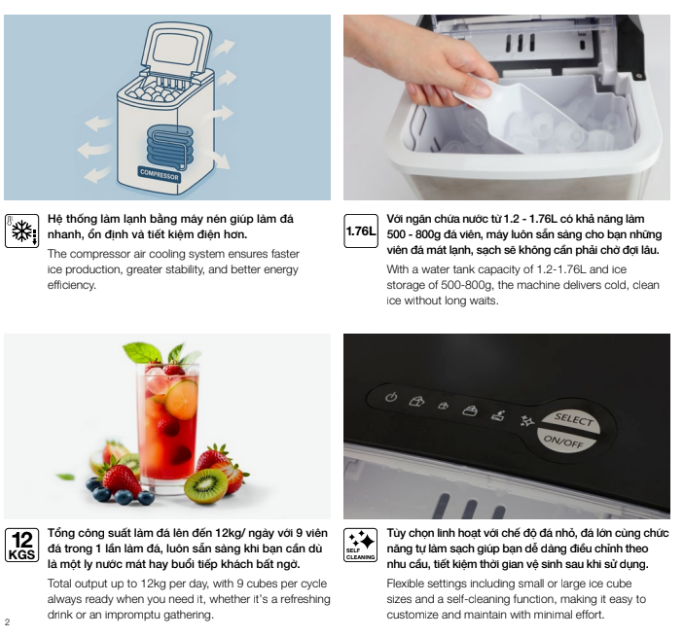 COMPRESSOR

Hệ thống làm lạnh bằng máy nén giúp làm đá nhanh, ổn định và tiết kiệm điện hơn.

The compressor air cooling system ensures faster ice production, greater stability, and better energy efficiency.

1.76L

Với ngăn chứa nước từ 1.2 - 1.76L có khả năng làm 500 - 800g đá viên, máy luôn sẵn sàng cho bạn những viên đá mát lạnh, sạch sẽ không cần phải chờ đợi lâu.

With a water tank capacity of 1.2-1.76L and ice storage of 500-800g, the machine delivers cold, clean ice without long waits.

SELECT

ON/OFF

12 KGS

Tổng công suất làm đá lên đến 12kg/ ngày với 9 viên đá trong 1 lần làm đá, luôn sẵn sàng khi bạn cần dù là một ly nước mát hay buổi tiếp khách bất ngờ.

Total output up to 12kg per day, with 9 cubes per cycle always ready when you need it, whether it's a refreshing drink or an impromptu gathering.

SELF CLEANING

Tùy chọn linh hoạt với chế độ đá nhỏ, đá lớn cùng chức năng tự làm sạch giúp bạn dễ dàng điều chỉnh theo nhu cầu, tiết kiệm thời gian vệ sinh sau khi sử dụng.

Flexible settings including small or large ice cube sizes and a self-cleaning function, making it easy to customize and maintain with minimal effort.

2